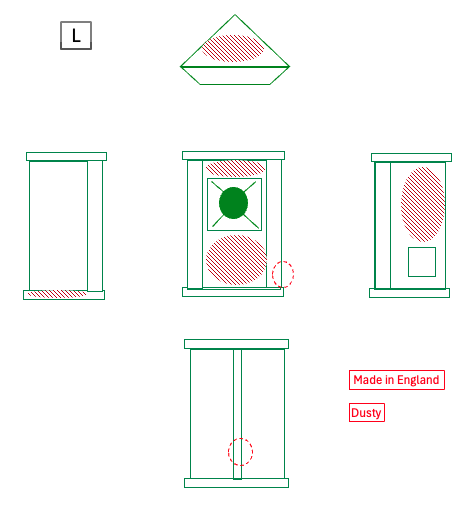 L

Made in England

Dusty