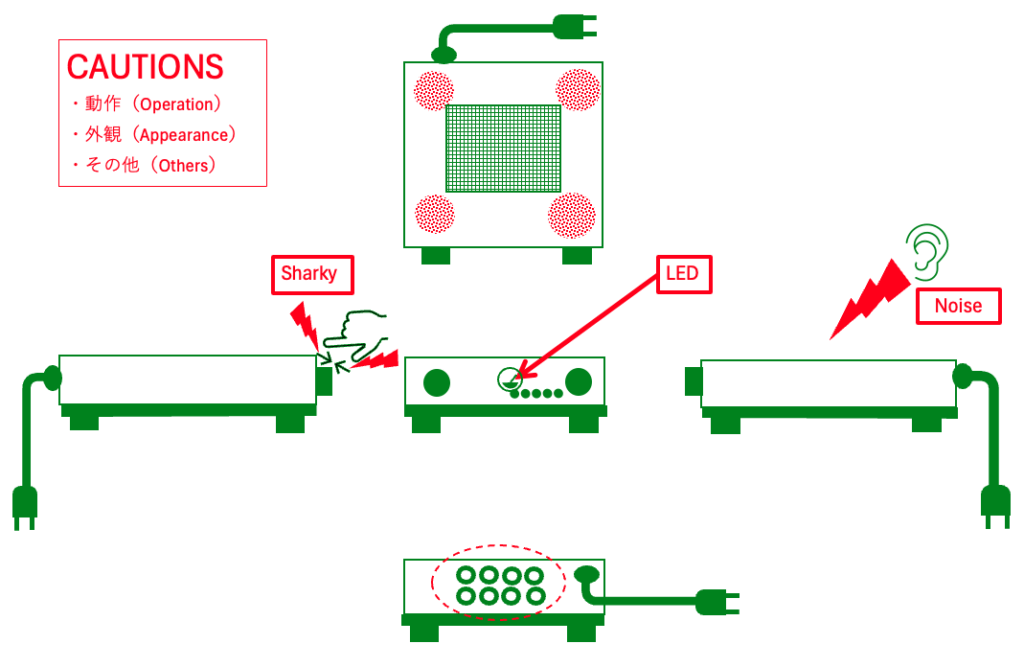 CAUTIONS
・動作（Operation）
・外観（Appearance）
・その他（Others）

Sharky

LED

Noise