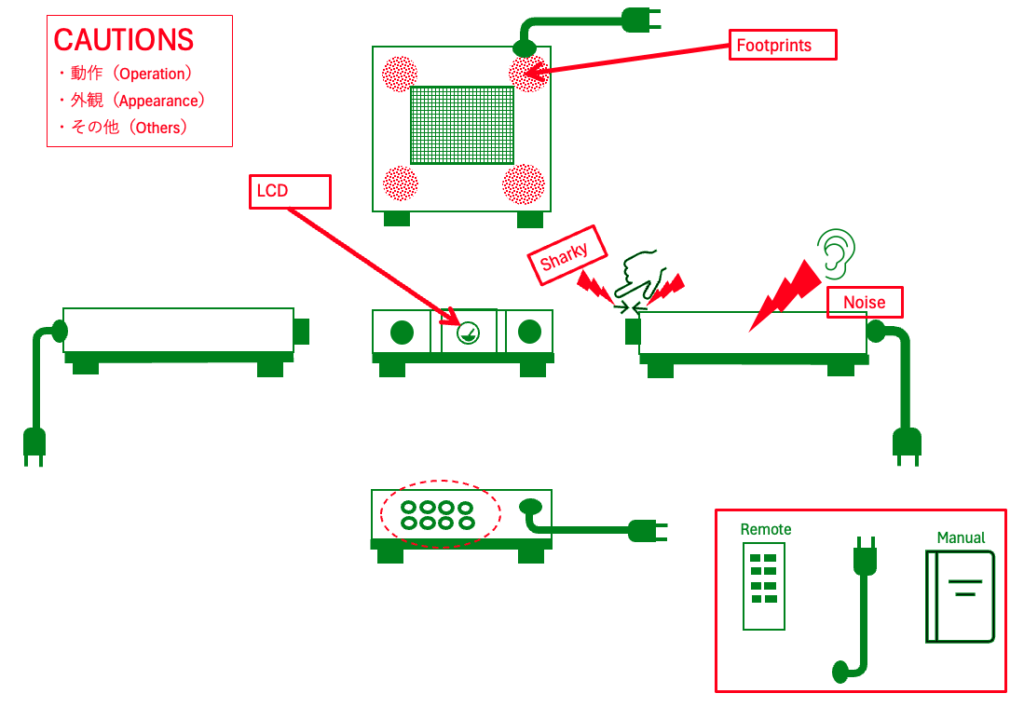 CAUTIONS
・動作（Operation）
・外観（Appearance）
・その他（Others）

Footprints

LCD

Sharky

Noise

Remote

Manual