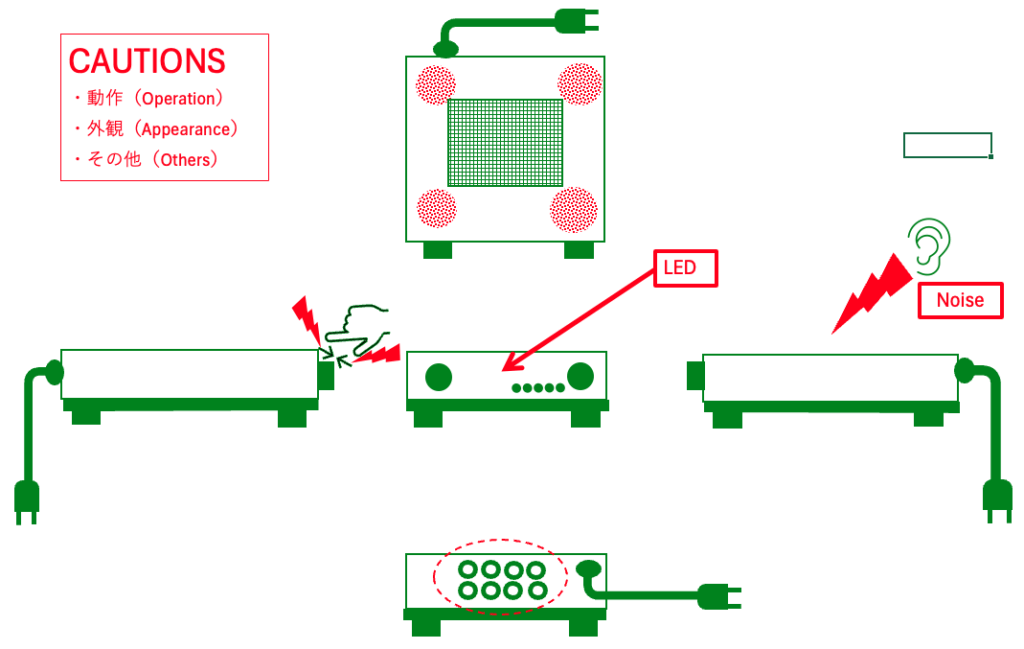 CAUTIONS
・動作（Operation）
・外観（Appearance）
・その他（Others）

LED

Noise