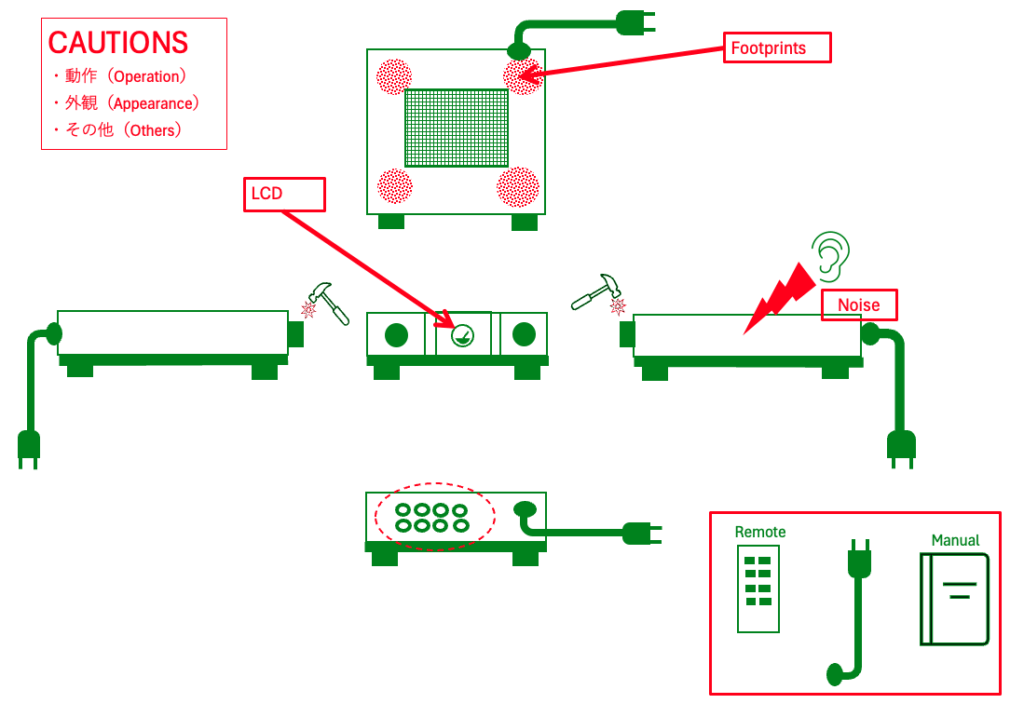 CAUTIONS
・動作（Operation）
・外観（Appearance）
・その他（Others）

Footprints

LCD

Noise

Remote

Manual