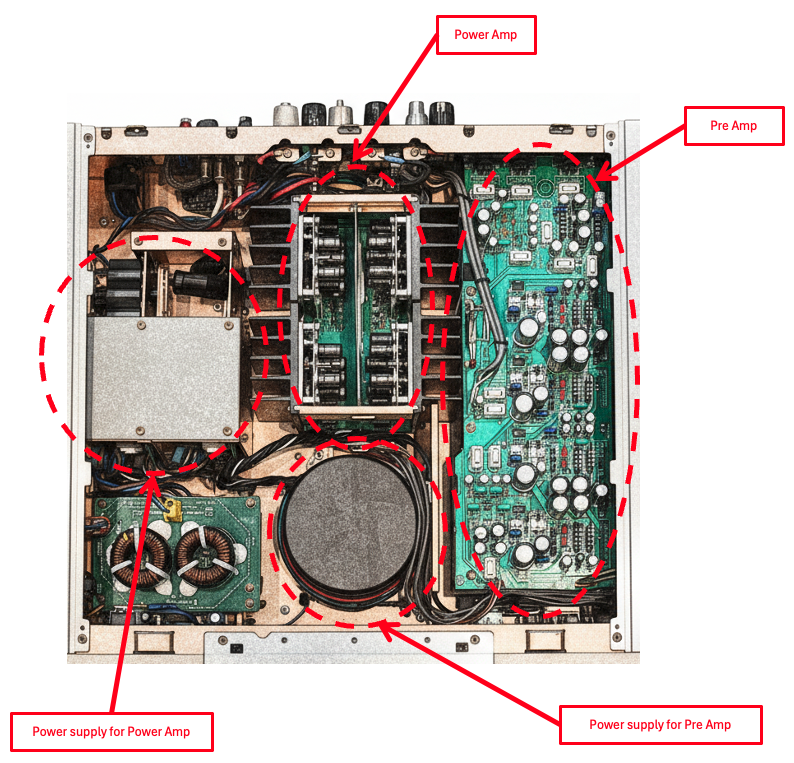 Power Amp

Pre Amp

Power supply for Power Amp

Power supply for Pre Amp